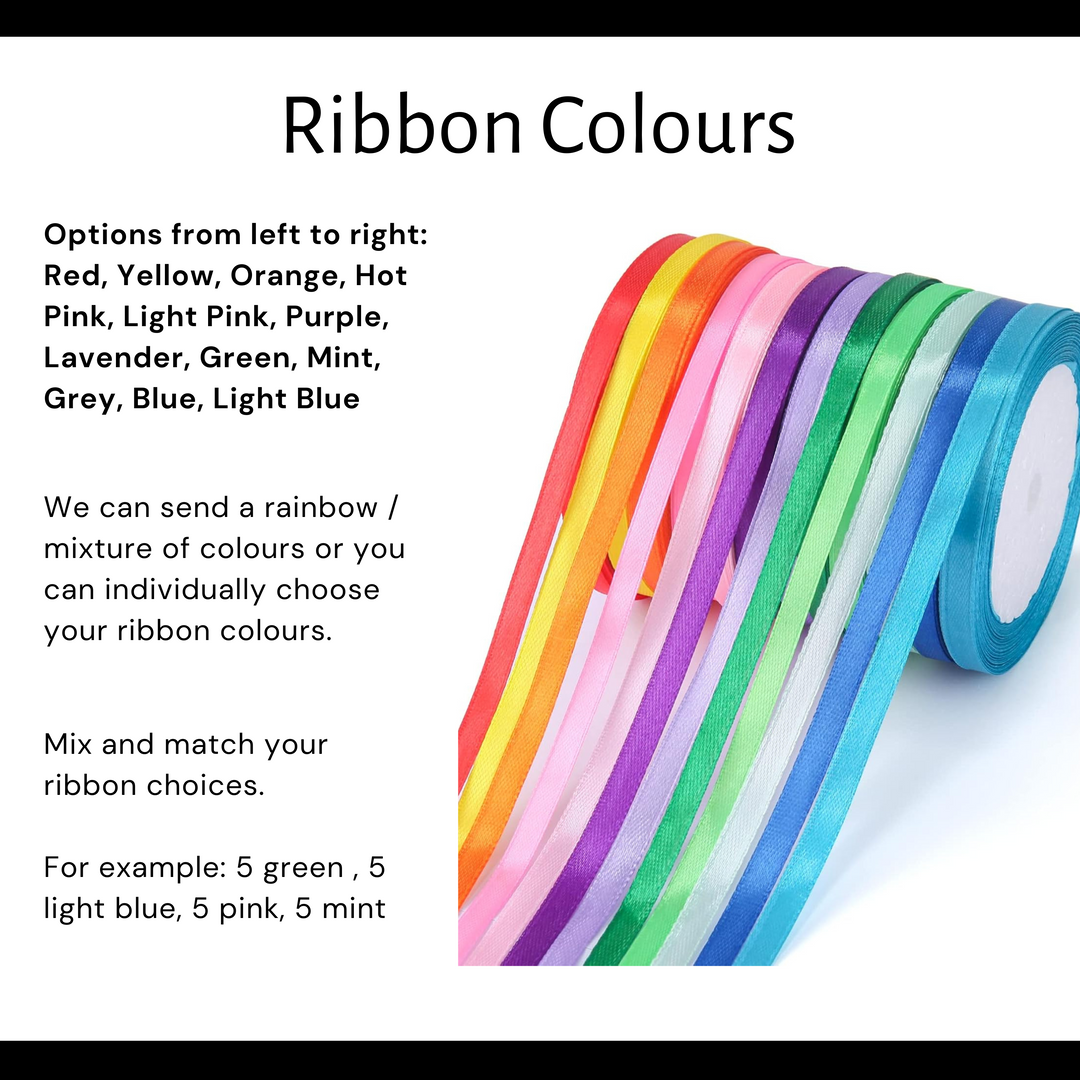 Ribbon Colours

Options from left to right: Red, Yellow, Orange, Hot Pink, Light Pink, Purple, Lavender, Green, Mint, Grey, Blue, Light Blue

We can send a rainbow / mixture of colours or you can individually choose your ribbon colours.

Mix and match your ribbon choices.

For example: 5 green , 5 light blue, 5 pink, 5 mint